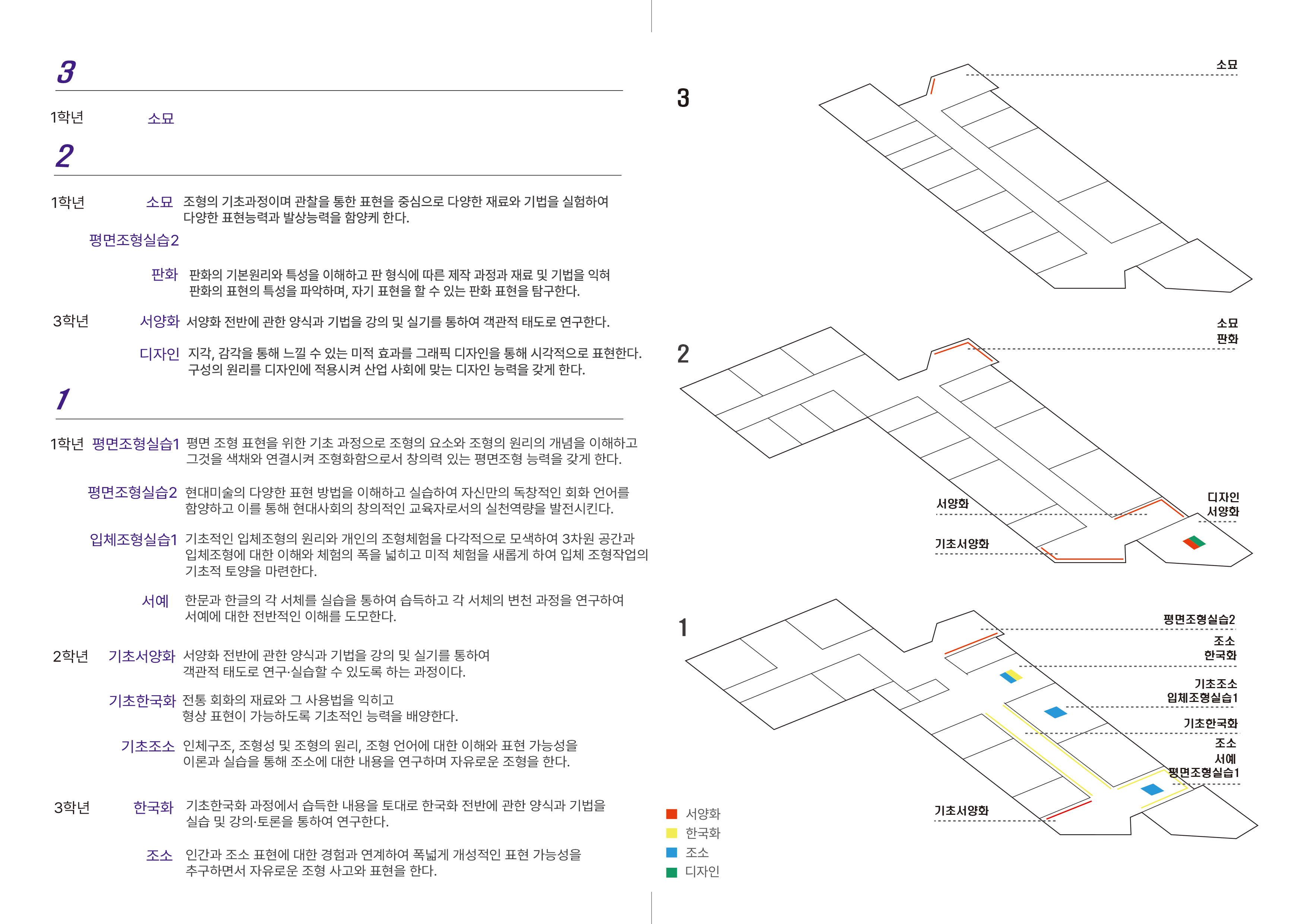 3

1학년 소묘

2

1학년 소묘 조형의 기초과정이며 관찰을 통한 표현을 중심으로 다양한 재료와 기법을 실험하여 다양한 표현능력과 발상능력을 함양케 한다.

평면조형실습2

판화 판화의 기본원리와 특성을 이해하고 판 형식에 따른 제작 과정과 재료 및 기법을 익혀 판화의 표현의 특성을 파악하며, 자기 표현을 할 수 있는 판화 표현을 탐구한다.

3학년 서양화 서양화 전반에 관한 양식과 기법을 강의 및 실기를 통하여 객관적 태도로 연구한다.

디자인 지각, 감각을 통해 느낄 수 있는 미적 효과를 그래픽 디자인을 통해 시각적으로 표현한다. 구성의 원리를 디자인에 적용시켜 산업 사회에 맞는 디자인 능력을 갖게 한다.

1

1학년 평면조형실습1 평면 조형 표현을 위한 기초 과정으로 조형의 요소와 조형의 원리의 개념을 이해하고 그것을 색채와 연결시켜 조형화함으로서 창의력 있는 평면조형 능력을 갖게 한다.

평면조형실습2 현대미술의 다양한 표현 방법을 이해하고 실습하여 자신만의 독창적인 회화 언어를 함양하고 이를 통해 현대사회의 창의적인 교육자로서의 실천역량을 발전시킨다.

입체조형실습1 기초적인 입체조형의 원리와 개인의 조형체험을 다각적으로 모색하여 3차원 공간과 입체조형에 대한 이해와 체험의 폭을 넓히고 미적 체험을 새롭게 하여 입체 조형작업의 기초적 토양을 마련한다.

서예 한문과 한글의 각 서체를 실습을 통하여 습득하고 각 서체의 변천 과정을 연구하여 서예에 대한 전반적인 이해를 도모한다.

2학년 기초서양화 서양화 전반에 관한 양식과 기법을 강의 및 실기를 통하여 객관적 태도로 연구·실습할 수 있도록 하는 과정이다.

기초한국화 전통 회화의 재료와 그 사용법을 익히고 형상 표현이 가능하도록 기초적인 능력을 배양한다.

기초조소 인체구조, 조형성 및 조형의 원리, 조형 언어에 대한 이해와 표현 가능성을 이론과 실습을 통해 조소에 대한 내용을 연구하며 자유로운 조형을 한다.

3학년 한국화 기초한국화 과정에서 습득한 내용을 토대로 한국화 전반에 관한 양식과 기법을 실습 및 강의·토론을 통하여 연구한다.

조소 인간과 조소 표현에 대한 경험과 연계하여 폭넓게 개성적인 표현 가능성을 추구하면서 자유로운 조형 사고와 표현을 한다.

3
소묘

2
소묘
판화
서양화
디자인
서양화
기초서양화

1
평면조형실습2
조소
한국화
기초조소
입체조형실습1
기초한국화
조소
서예
평면조형실습1
기초서양화

서양화
한국화
조소
디자인